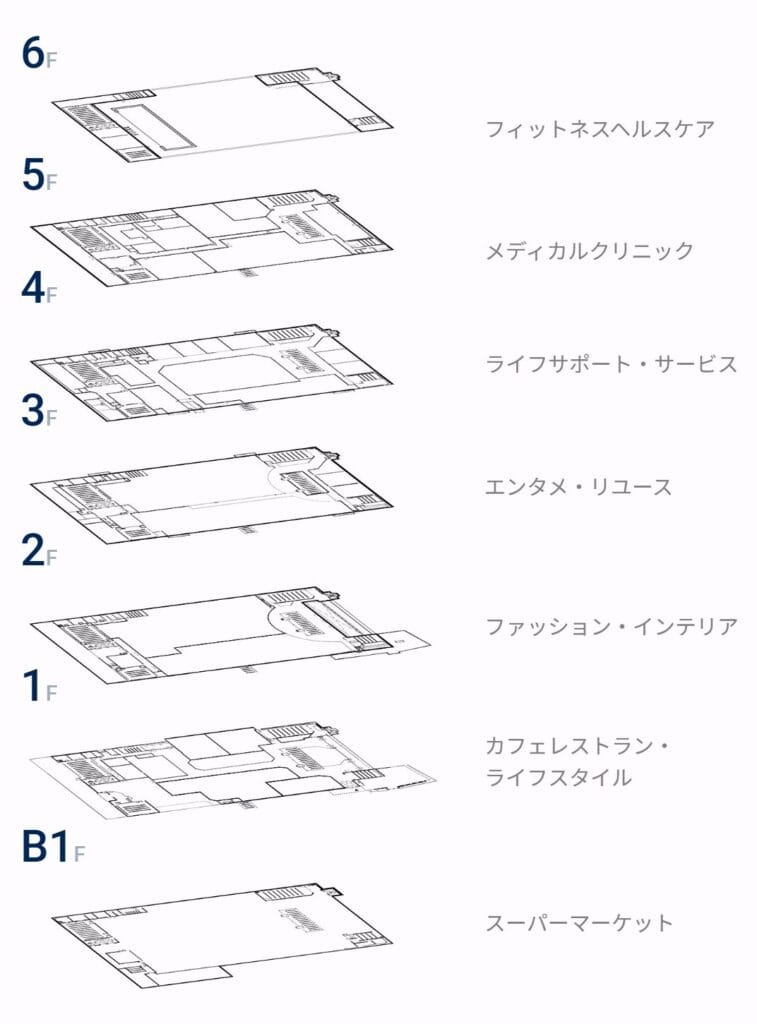 6F
フィットネスヘルスケア

5F
メディカルクリニック

4F
ライフサポート・サービス

3F
エンタメ・リユース

2F
ファッション・インテリア

1F
カフェレストラン・ライフスタイル

B1F
スーパーマーケット